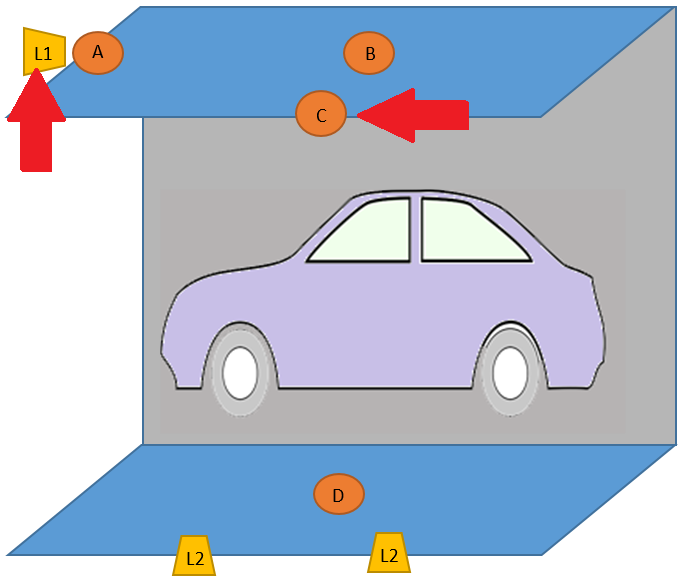 L1
A
B
C
D
L2
L2